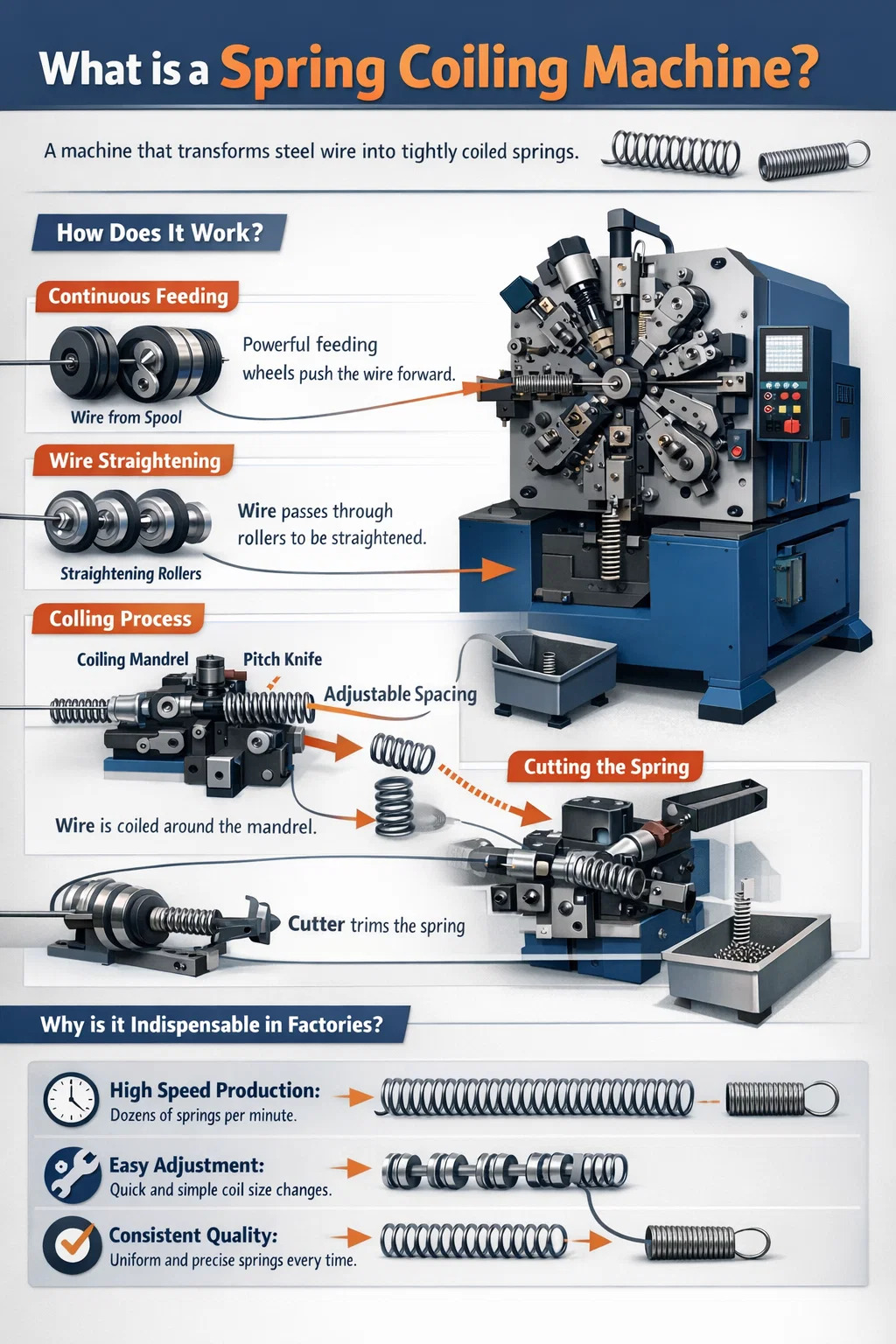 What is a Spring Coiling Machine?

A machine that transforms steel wire into tightly coiled springs.

How Does It Work?

Continuous Feeding

Powerful feeding wheels push the wire forward.

Wire from Spool

Wire Straightening

Wire passes through rollers to be straightened.

Straightening Rollers

Colling Process

Coiling Mandrel

Pitch Knife

Adjustable Spacing

Wire is coiled around the mandrel.

Cutting the Spring

Cutter trims the spring

Why is it Indispensable in Factories?

High Speed Production:
Dozens of springs per minute.

Easy Adjustment:
Quick and simple coil size changes.

Consistent Quality:
Uniform and precise springs every time.